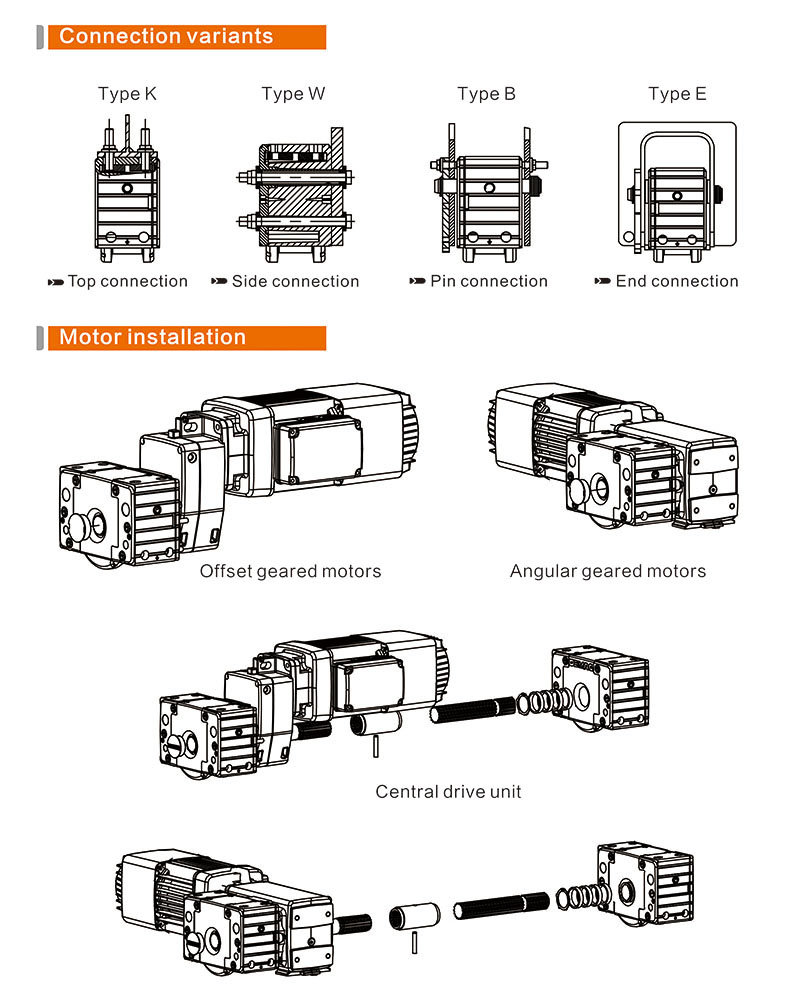 Connection variants

Type K

Type W

Type B

Type E

Top connection

Side connection

Pin connection

End connection

Motor installation

Offset geared motors

Angular geared motors

Central drive unit